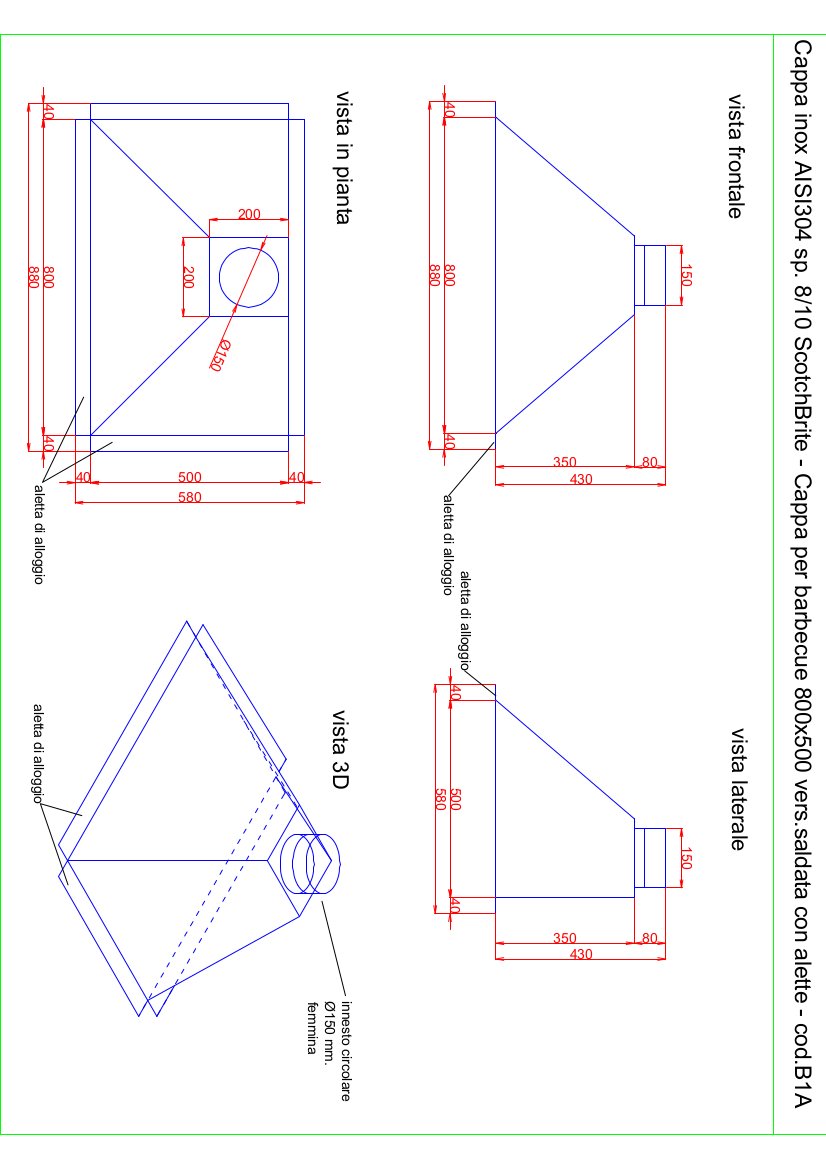 Cappa inox AISI304 sp. 8/10 ScotchBrite - Cappa per barbecue 800x500 vers.saldata con alette - cod.B1A

vista frontale

40
800
880
40
150
350
80
430
aletta di alloggio

vista laterale

aletta di alloggio
40
500
580
40
150
350
80
430

vista in pianta

40
800
880
40
200
200
Ø150
40
500
40
580
aletta di alloggio

vista 3D

aletta di alloggio
innesto circolare Ø150 mm. femmina